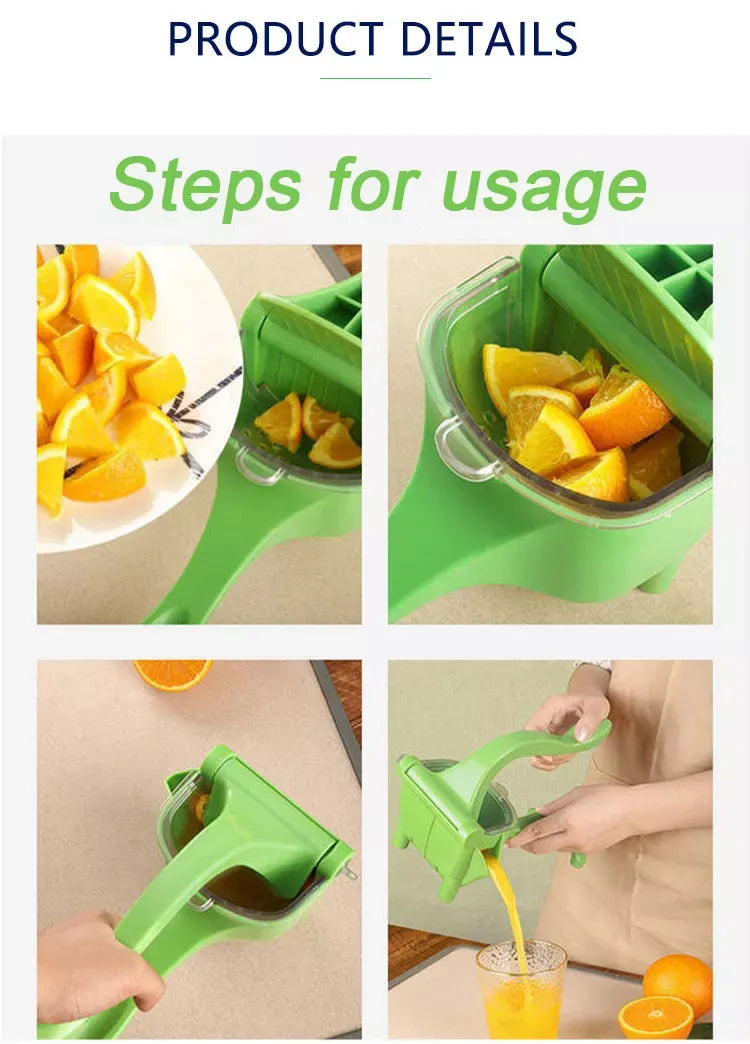 PRODUCT DETAILS

Steps for usage