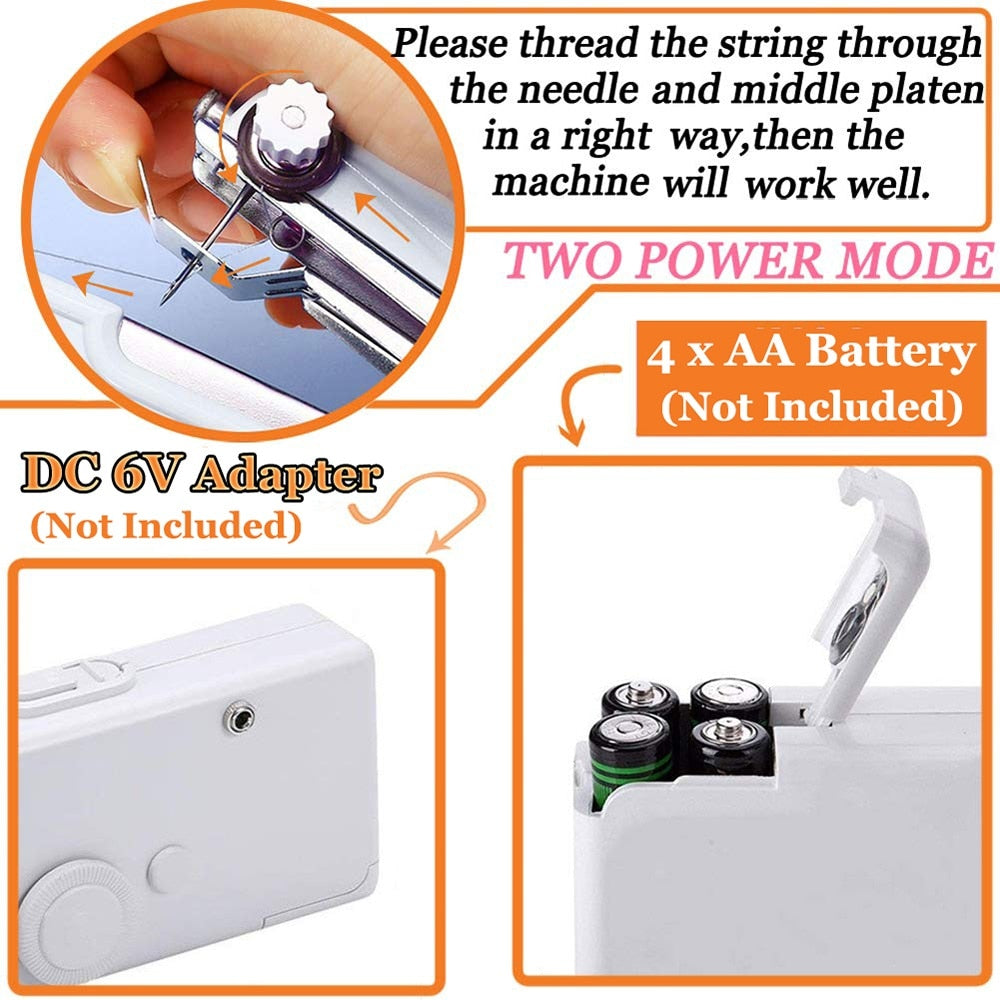 Please thread the string through the needle and middle platen in a right way,then the machine will work well.

TWO POWER MODE

4 x AA Battery (Not Included)

DC 6V Adapter (Not Included)