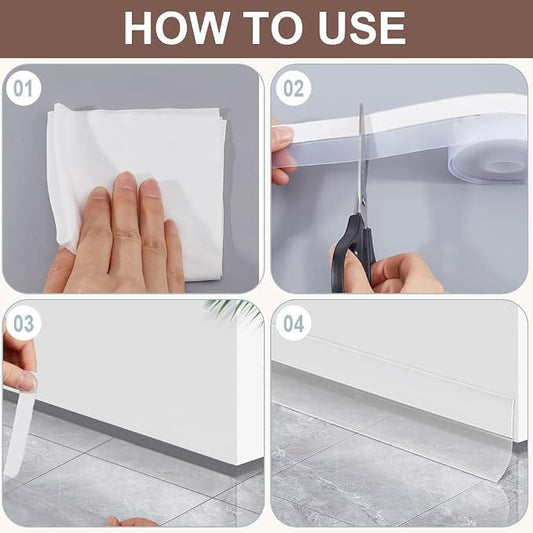 HOW TO USE

01

02

03

04